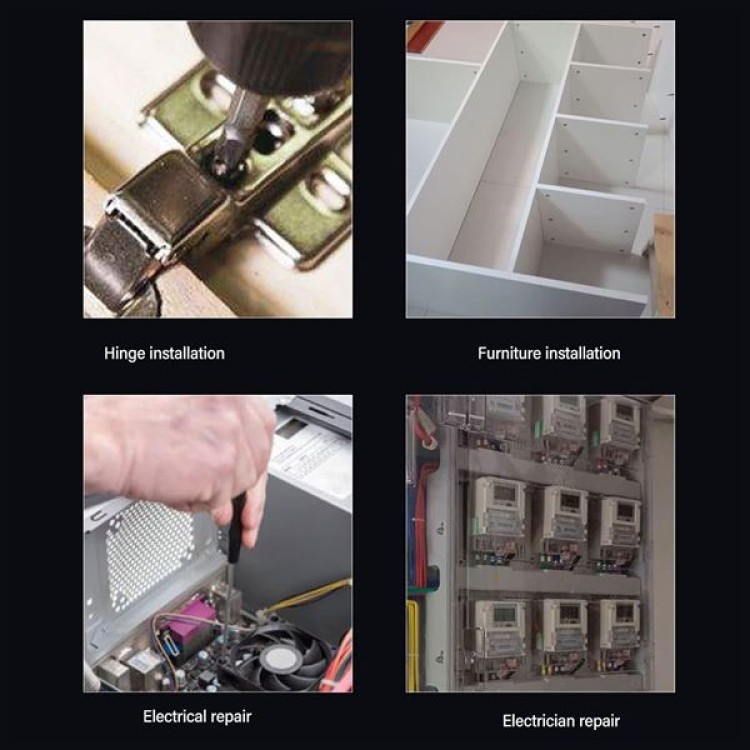 Hinge installation

Furniture installation

Electrical repair

Electrician repair